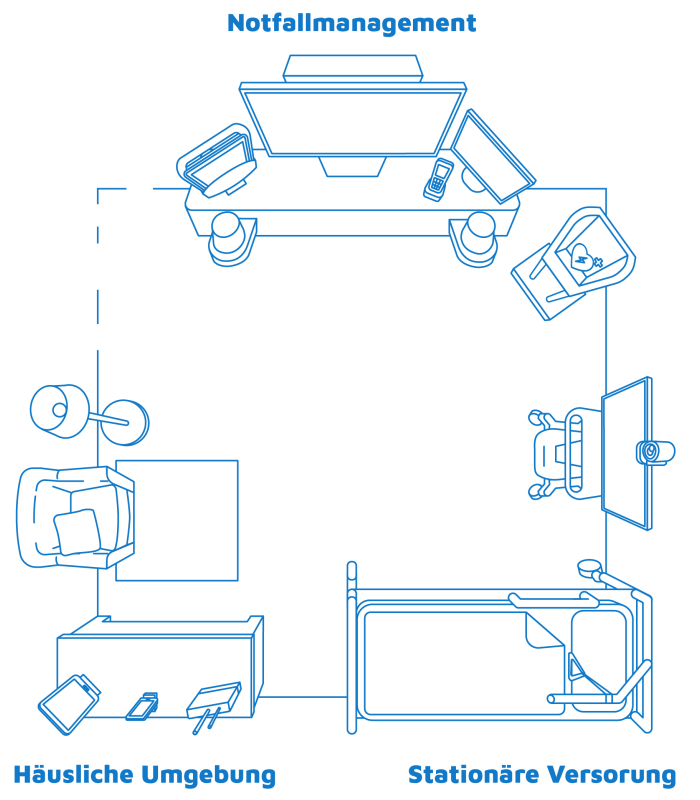 Notfallmanagement

Häusliche Umgebung

Stationäre Versorung